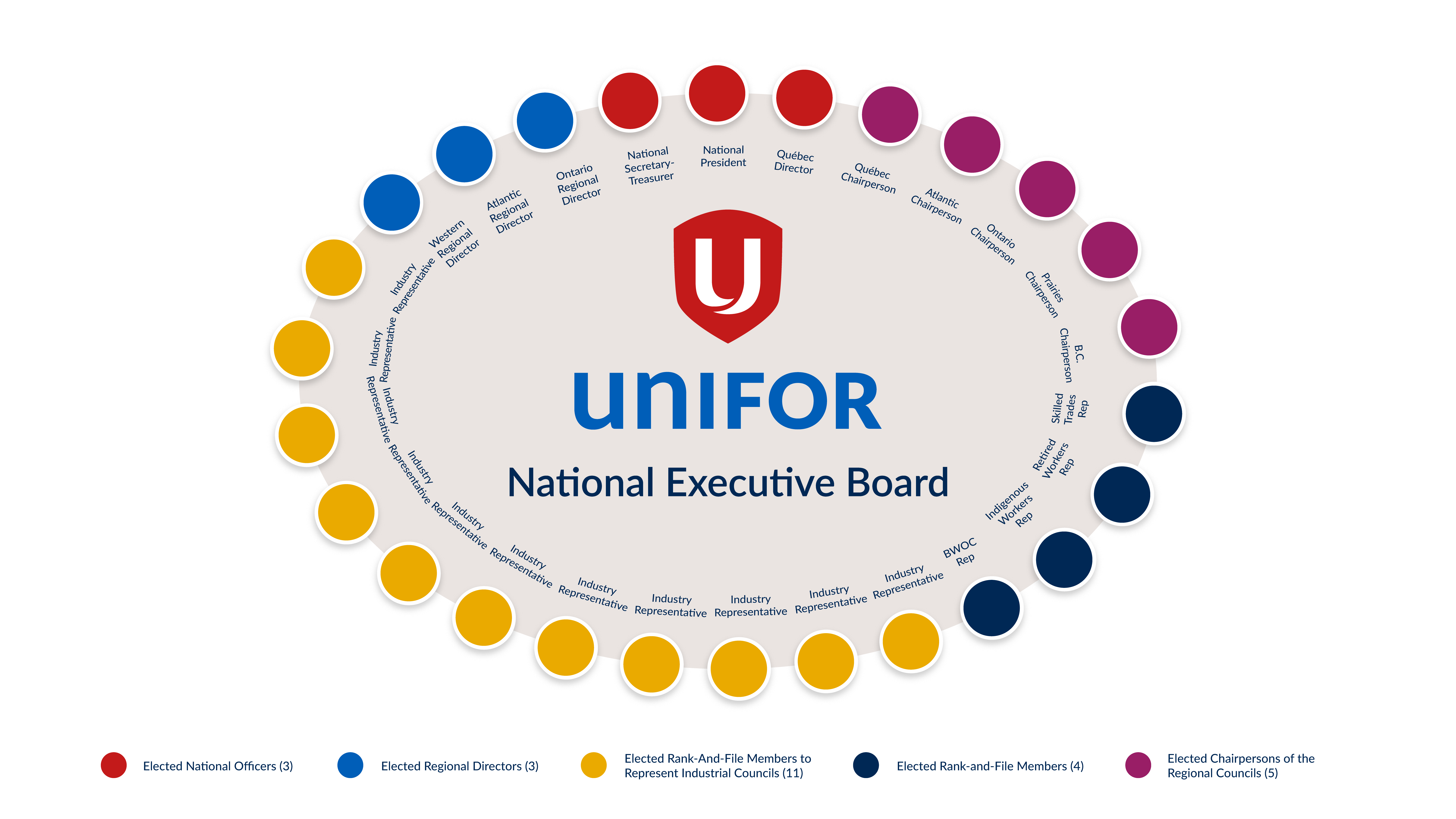 National President

Québec Director

Québec Chairperson

Atlantic Chairperson

Ontario Chairperson

Prairies Chairperson

B.C. Chairperson

Skilled Trades Rep

Retired Workers Rep

Indigenous Workers Rep

BWOC Rep

Industry Representative

Industry Representative

Industry Representative

Industry Representative

Industry Representative

Industry Representative

Industry Representative

Industry Representative

Industry Representative

Industry Representative

Industry Representative

Western Regional Director

Atlantic Regional Director

Ontario Regional Director

National Secretary-Treasurer

UNIFOR

National Executive Board

Elected National Officers (3)

Elected Regional Directors (3)

Elected Rank-And-File Members to Represent Industrial Councils (11)

Elected Rank-and-File Members (4)

Elected Chairpersons of the Regional Councils (5)